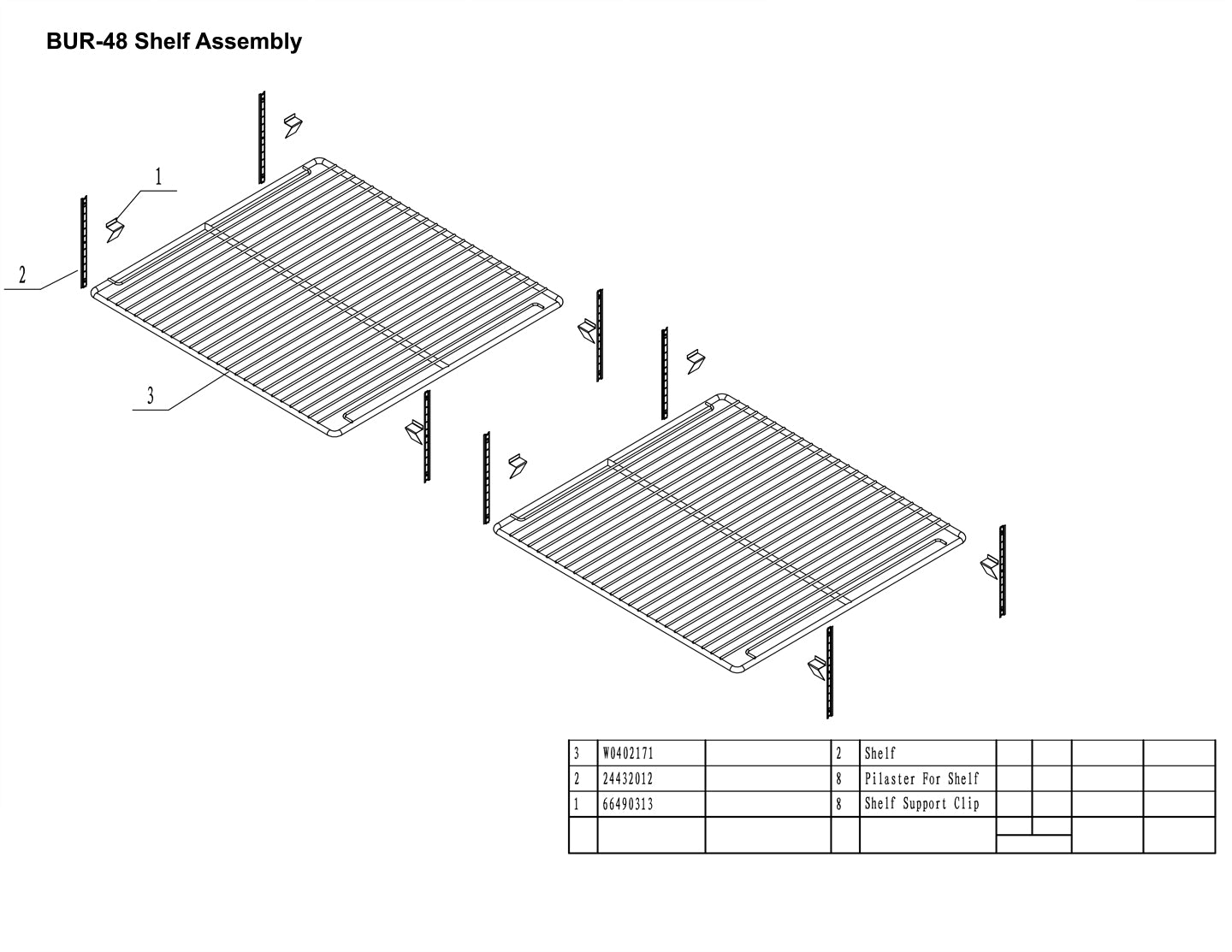 BUR-48 Shelf Assembly

1

2

3

| 3 | W0402171 | | 2 | Shelf | | | | |
|---|---|---|---|---|---|---|---|---|
| 2 | 24432012 | | 8 | Pilaster For Shelf | | | | |
| 1 | 66490313 | | 8 | Shelf Support Clip | | | | |
| | | | | | | | | |