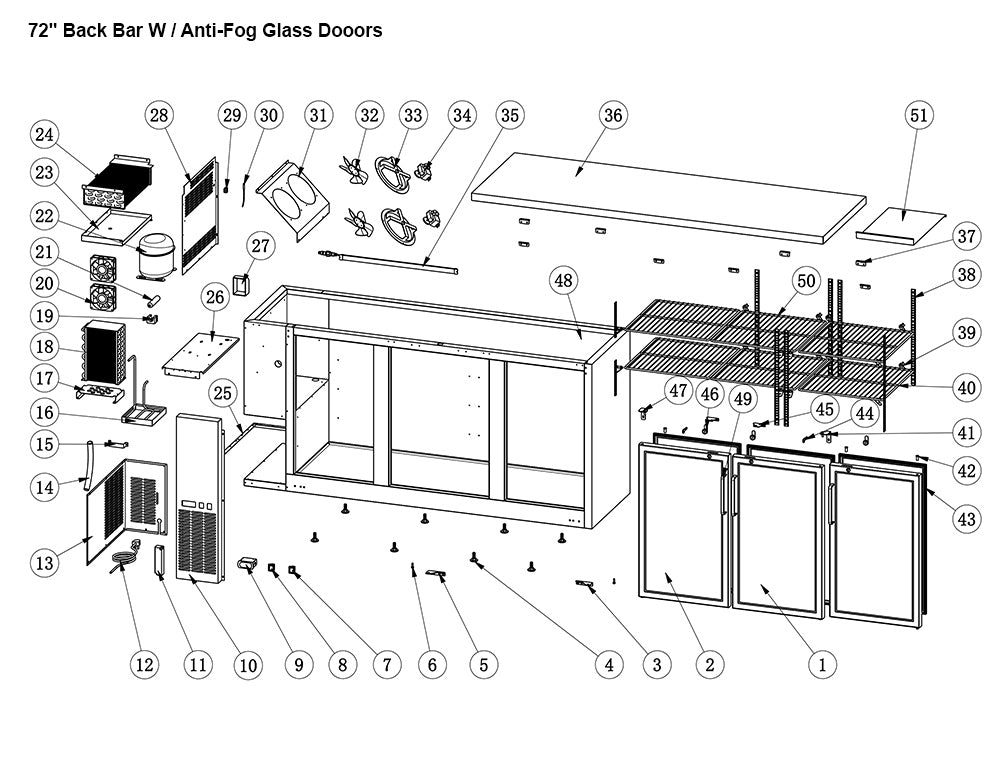 72" Back Bar W / Anti-Fog Glass Dooors

28 29 30 31 32 33 34 35 36 51

24

23

22

21

20

19

18

17

16

15

14

13

27

26

25

48

50

37

38

39

40

47 46 49 45 44

41

42

43

12 11 10 9 8 7 6 5 4 3 2 1